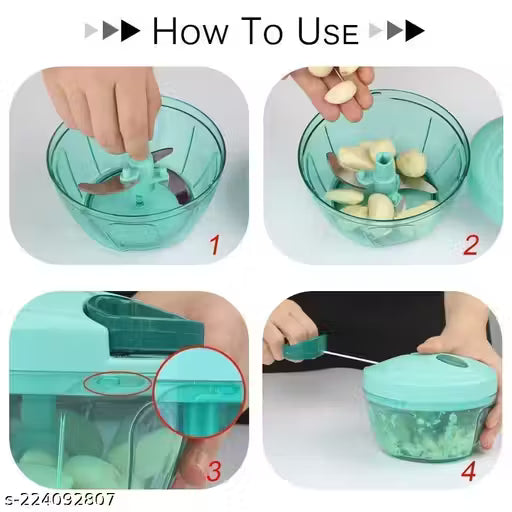 HOW TO USE

1

2

3

4

s-224092807