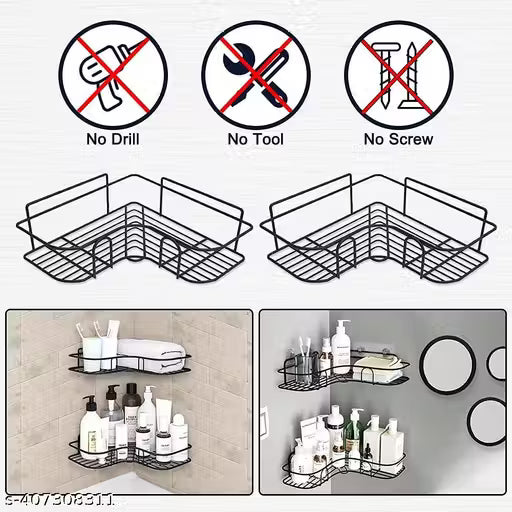 No Drill

No Tool

No Screw

s-407308311